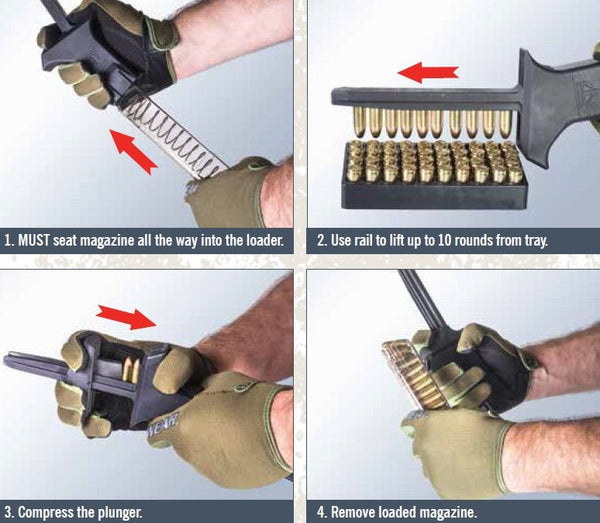 1. MUST seat magazine all the way into the loader.

2. Use rail to lift up to 10 rounds from tray.

3. Compress the plunger.

4. Remove loaded magazine.