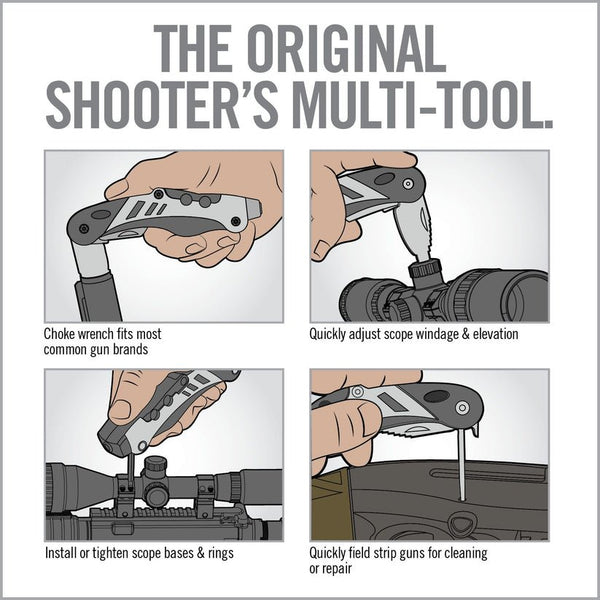 THE ORIGINAL SHOOTER'S MULTI-TOOL.

Choke wrench fits most common gun brands

Quickly adjust scope windage & elevation

Install or tighten scope bases & rings

Quickly field strip guns for cleaning or repair