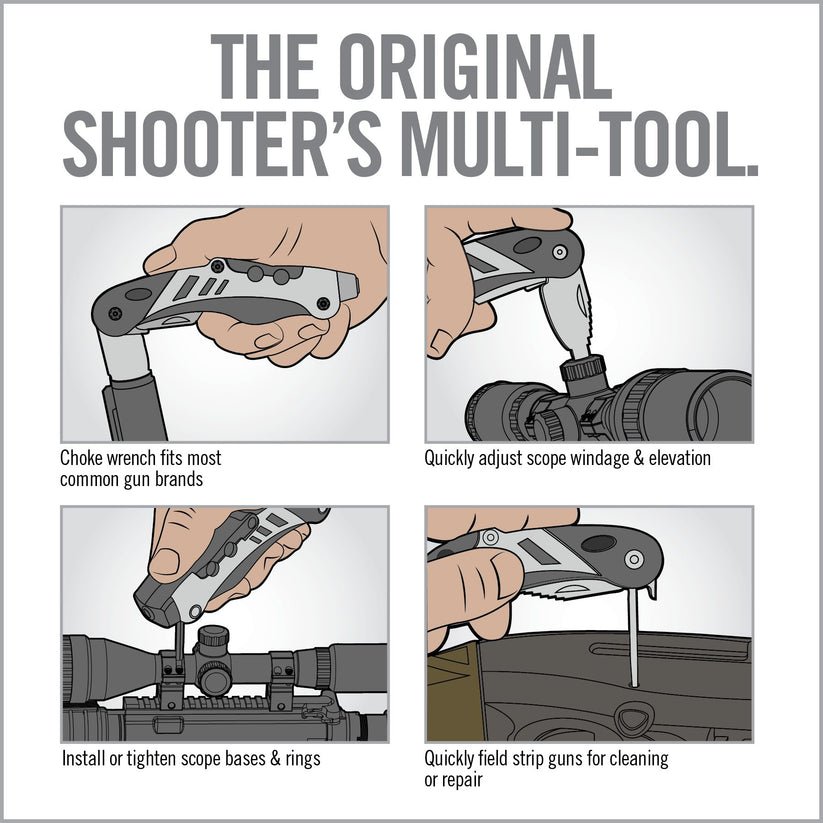 THE ORIGINAL SHOOTER'S MULTI-TOOL.

Choke wrench fits most common gun brands

Quickly adjust scope windage & elevation

Install or tighten scope bases & rings

Quickly field strip guns for cleaning or repair