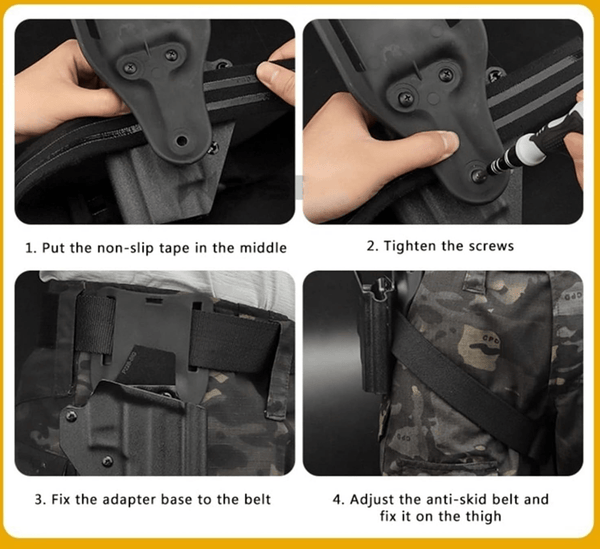 1. Put the non-slip tape in the middle

2. Tighten the screws

3. Fix the adapter base to the belt

4. Adjust the anti-skid belt and fix it on the thigh