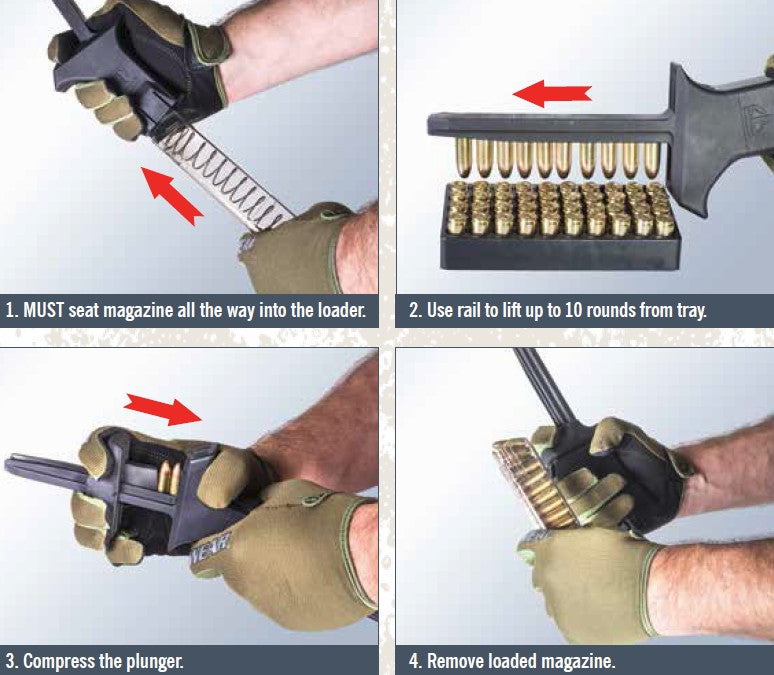 1. MUST seat magazine all the way into the loader.

2. Use rail to lift up to 10 rounds from tray.

3. Compress the plunger.

4. Remove loaded magazine.